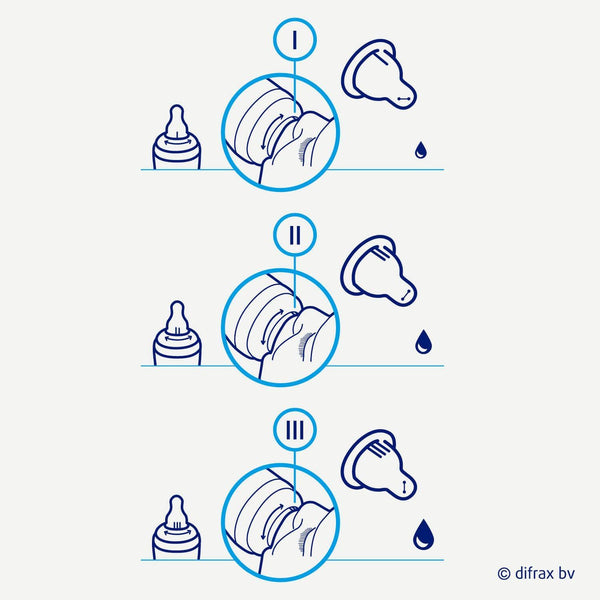 I

II

III

© difrax bv